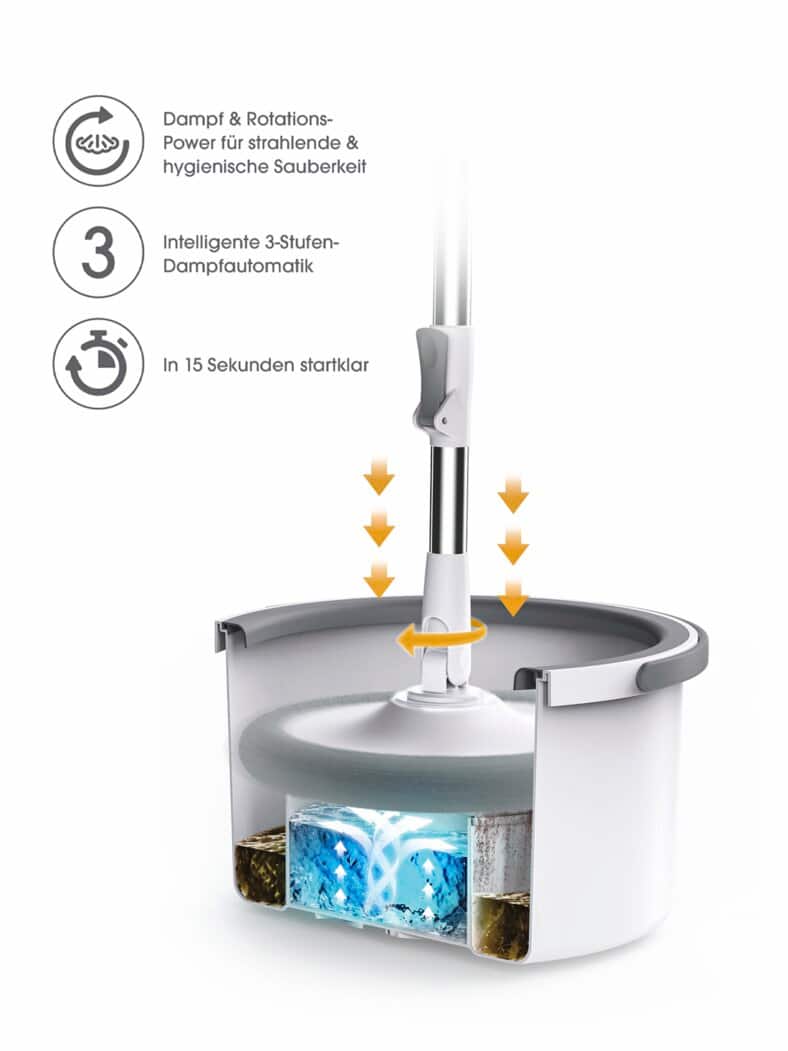 Dampf & Rotations-Power für strahlende & hygienische Sauberkeit

3

Intelligente 3-Stufen-Dampfautomatik

In 15 Sekunden startklar